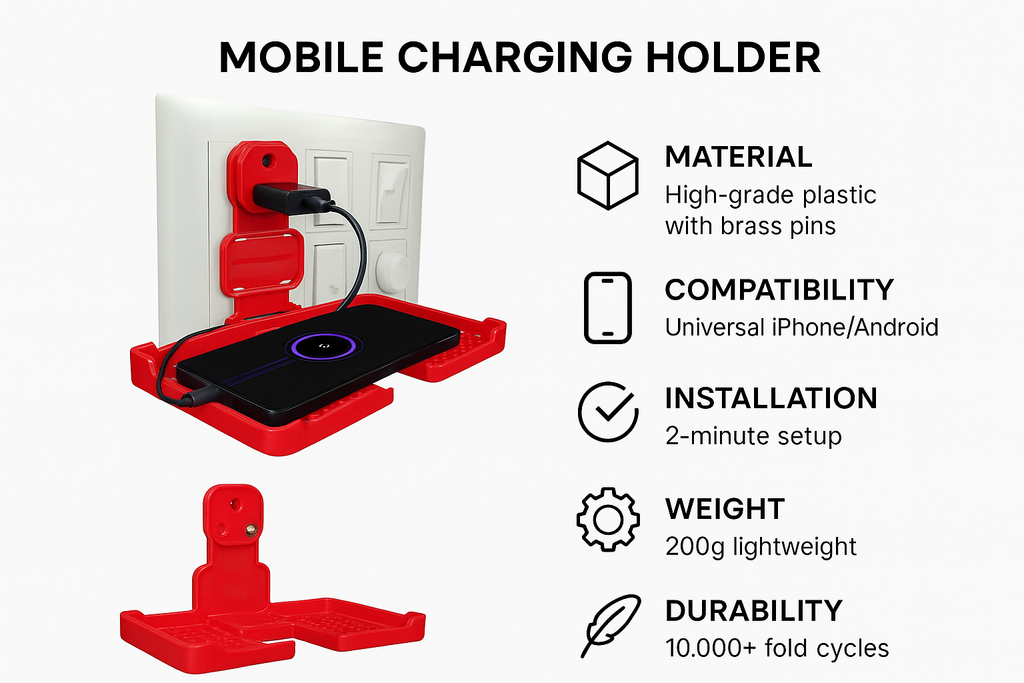 MOBILE CHARGING HOLDER

MATERIAL
High-grade plastic with brass pins

COMPATIBILITY
Universal iPhone/Android

INSTALLATION
2-minute setup

WEIGHT
200g lightweight

DURABILITY
10.000+ fold cycles